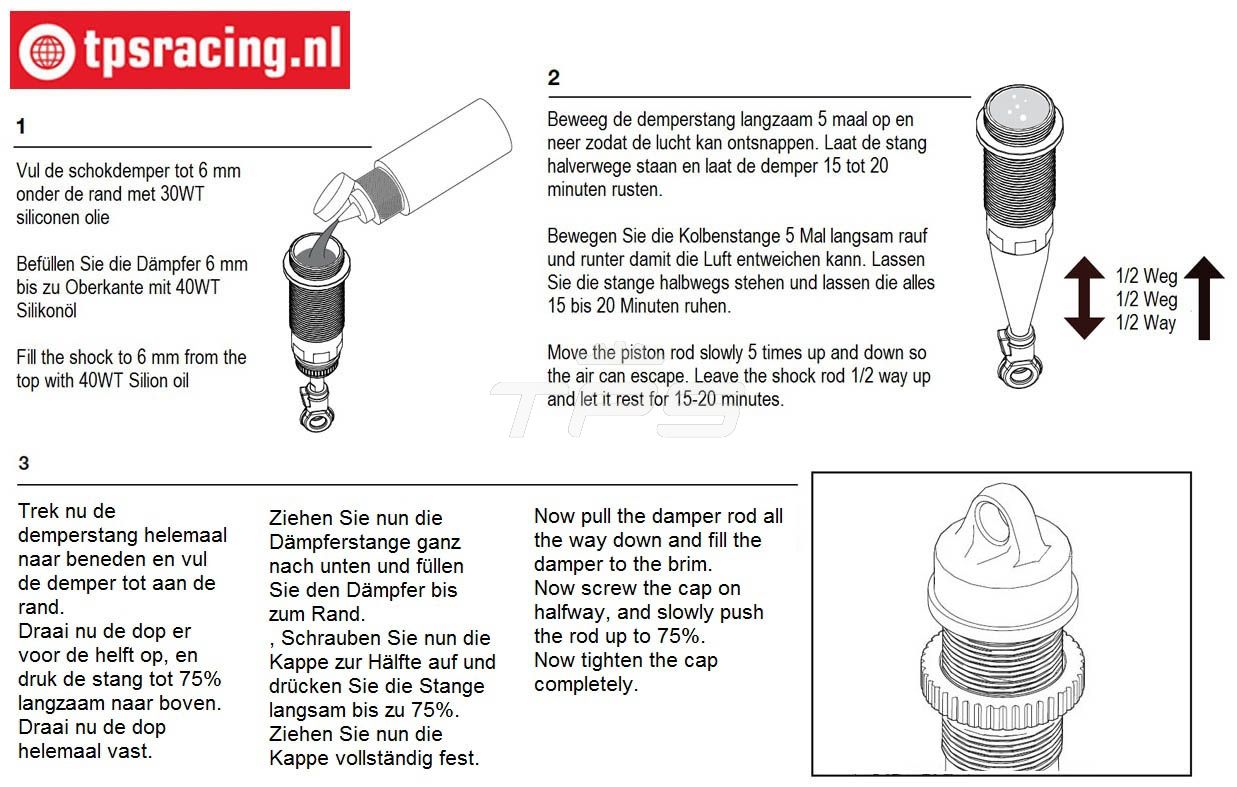 tpsracing.nl

1

Vul de schokdemper tot 6 mm onder de rand met 30WT siliconen olie

Befüllen Sie die Dämpfer 6 mm bis zu Oberkante mit 40WT Silikonöl

Fill the shock to 6 mm from the top with 40WT Silion oil

2

Beweeg de demperstang langzaam 5 maal op en neer zodat de lucht kan ontsnappen. Laat de stang halverwege staan en laat de demper 15 tot 20 minuten rusten.

Bewegen Sie die Kolbenstange 5 Mal langsam rauf und runter damit die Luft entweichen kann. Lassen Sie die stange halbwegs stehen und lassen die alles 15 bis 20 Minuten ruhen.

Move the piston rod slowly 5 times up and down so the air can escape. Leave the shock rod 1/2 way up and let it rest for 15-20 minutes.

1/2 Weg
1/2 Weg
1/2 Way

TPS

3

Trek nu de demperstang helemaal naar beneden en vul de demper tot aan de rand.
Draai nu de dop er voor de helft op, en druk de stang tot 75% langzaam naar boven.
Draai nu de dop helemaal vast.

Ziehen Sie nun die Dämpferstange ganz nach unten und füllen Sie den Dämpfer bis zum Rand.
, Schrauben Sie nun die Kappe zur Hälfte auf und drücken Sie die Stange langsam bis zu 75%.
Ziehen Sie nun die Kappe vollständig fest.

Now pull the damper rod all the way down and fill the damper to the brim.
Now screw the cap on halfway, and slowly push the rod up to 75%.
Now tighten the cap completely.